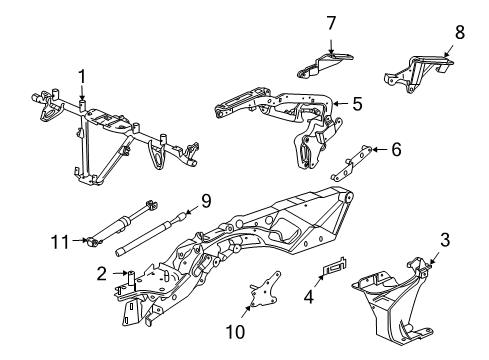 7
8
1
5
6
9
11
3
2
4
10