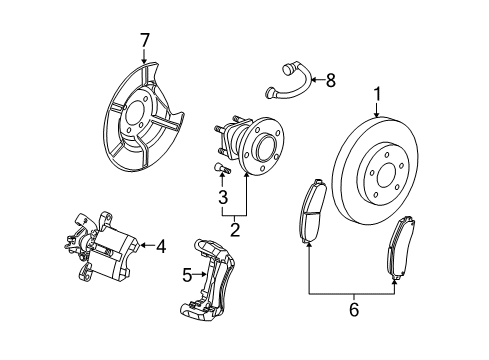 7
8
1
3
2
4
5
6