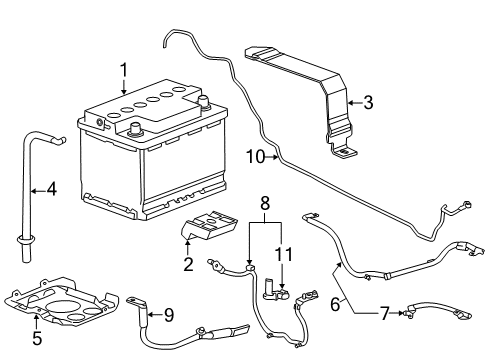 1
3
10
4
8
11
2
6
7
9
5