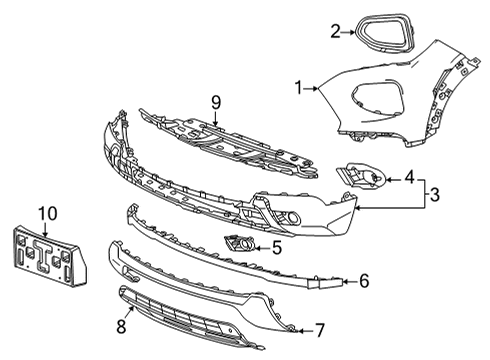 2
1
9
4
3
10
5
6
8
7