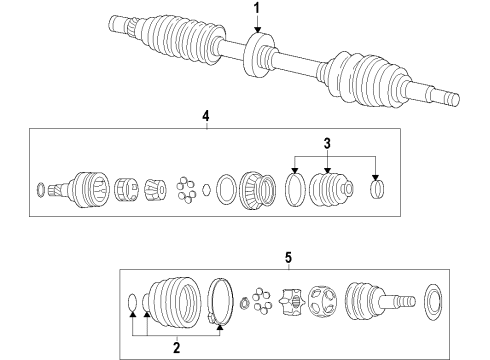 1
4
3
5
2