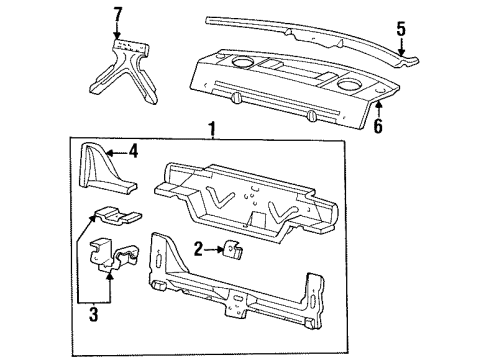 7
5
6
1
4
2
3