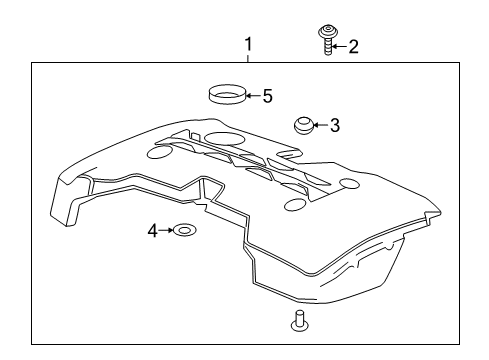 1
2
5
3
4