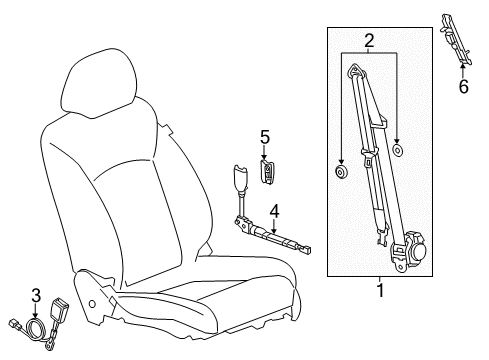 2
6
5
4
3
1