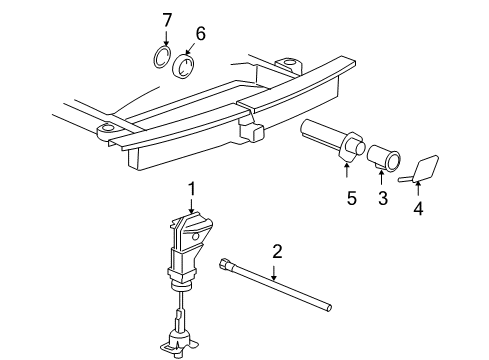 7
6
5
3
4
1
2