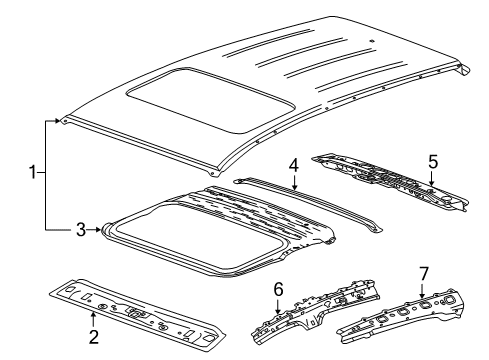 1
3
4
5
2
6
7