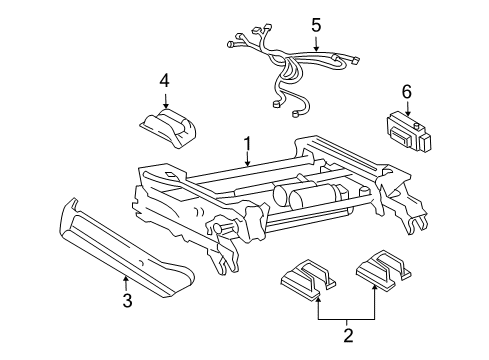 5
4
6
1
3
2