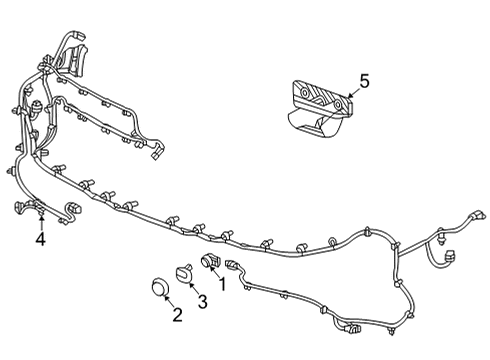 5
4
1
3
2