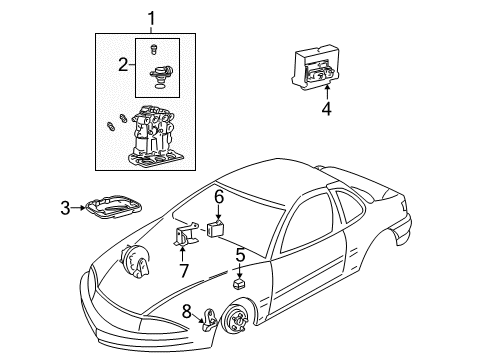 1
2
4
3
6
7
5
8