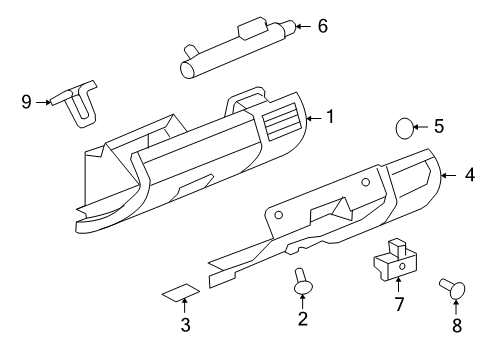 6
9
1
5
4
3
2
7
8