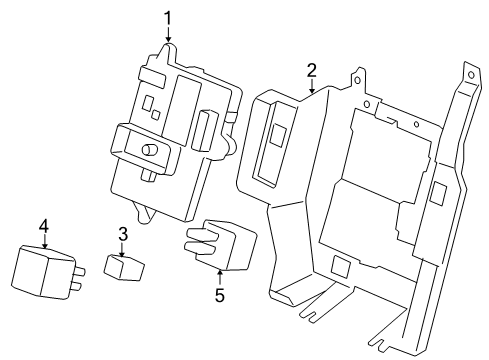 1
2
4
3
5