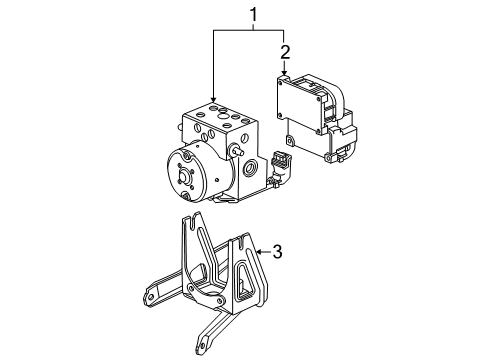 1
2
3