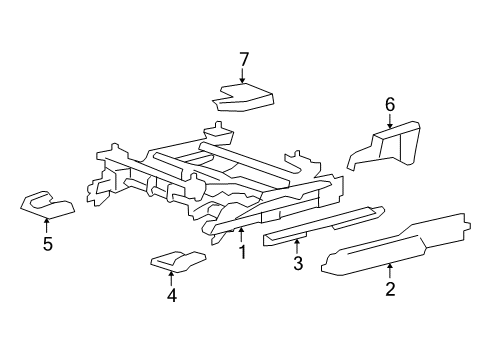 7
6
5
1
3
4
2