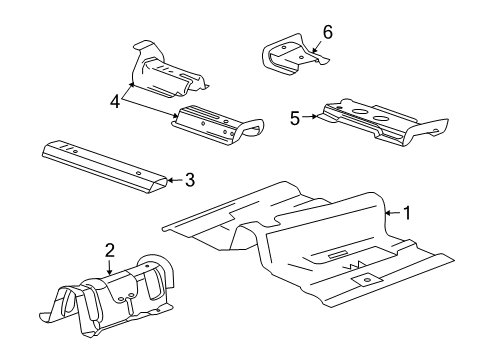 6
4
5
3
1
2