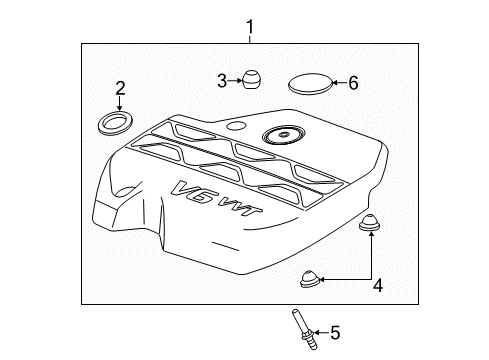 1
2
3
6
V6 VVT
4
5