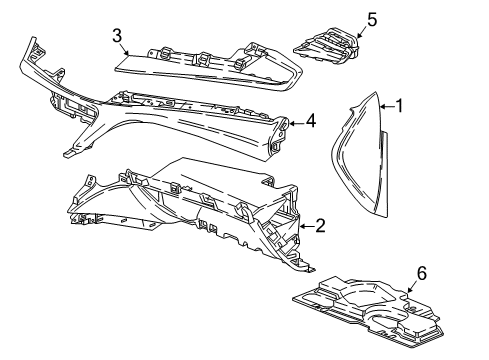 3
5
1
4
2
6