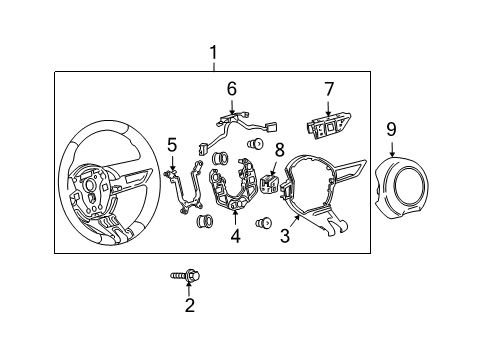 1
6
7
9
5
8
4
3
2