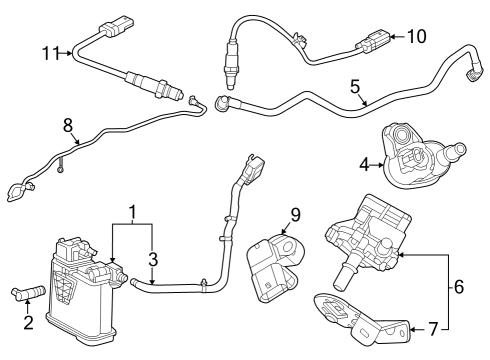 11
10
5
8
4
1
9
3
6
2
7