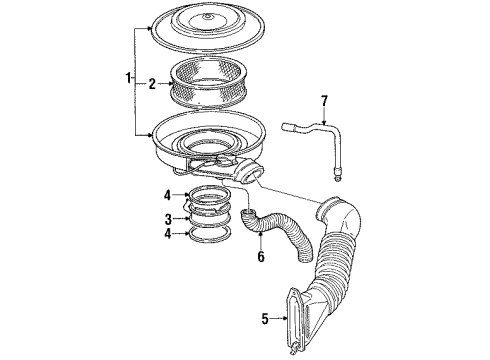 1
2
7
4
3
4
6
5