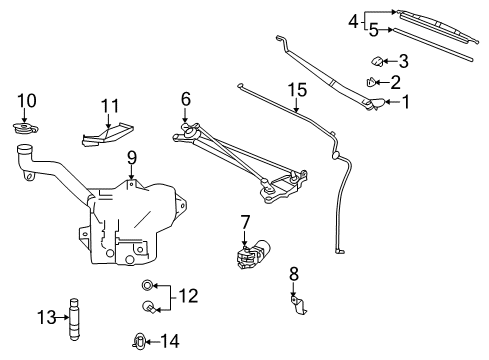 4
5
3
2
1
15
10
11
6
9
7
8
12
13
14