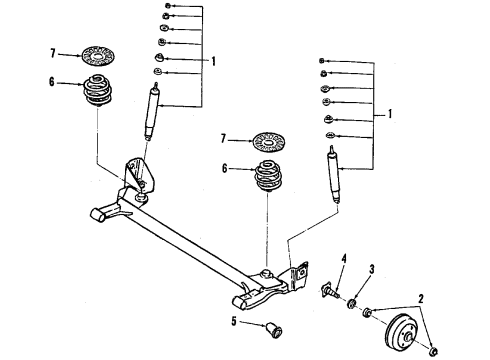 7
6
1
1
7
6
4
3
2
5