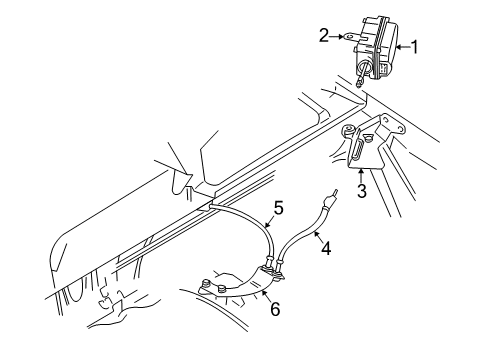 2
1
3
5
4
6