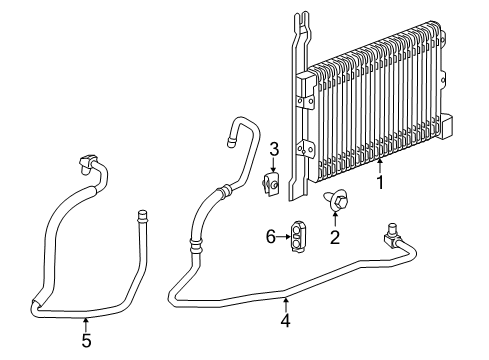 3
1
2
6
4
5