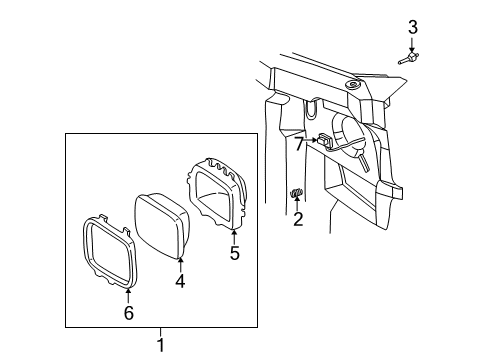 3
7
2
5
4
6
1