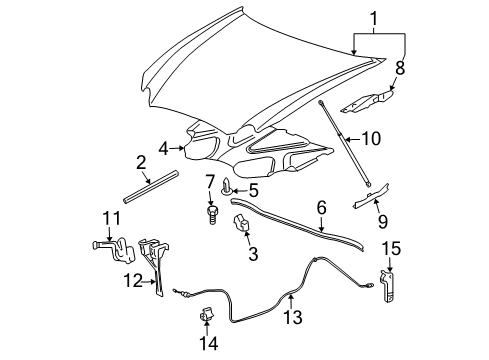 1
8
10
4
2
7
5
6
9
11
3
15
12
13
14