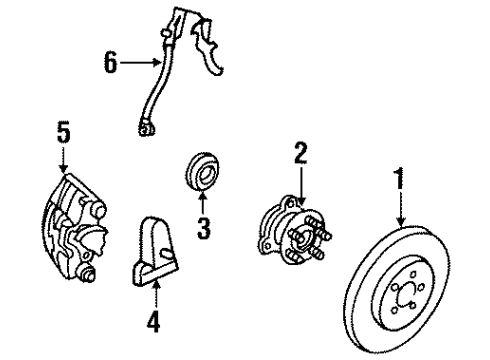 6
5
2
1
3
4