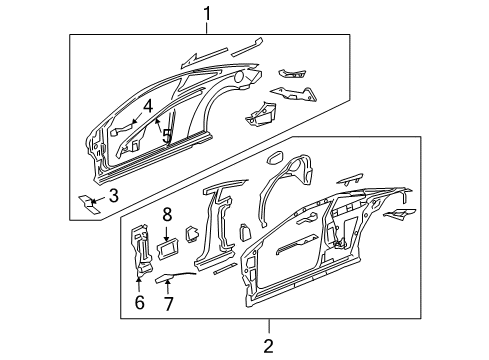 1
4
5
3
8
6
7
2