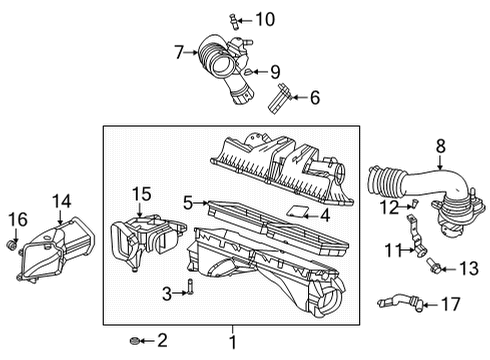 10
7
9
6
8
15
5
4
12
14
16
11
13
3
17
2
1