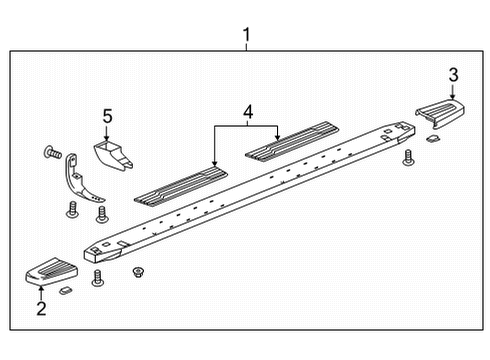 1
3
5
4
2