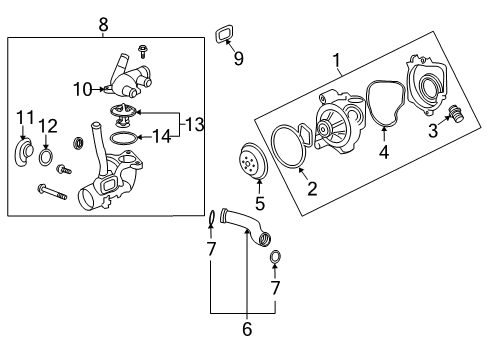 8
9
1
10
11
12
13
14
3
4
2
5
7
7
6