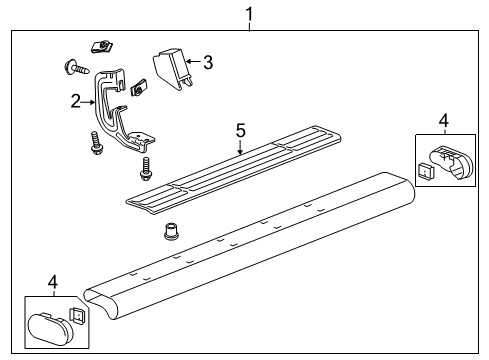 1
3
2
5
4
4