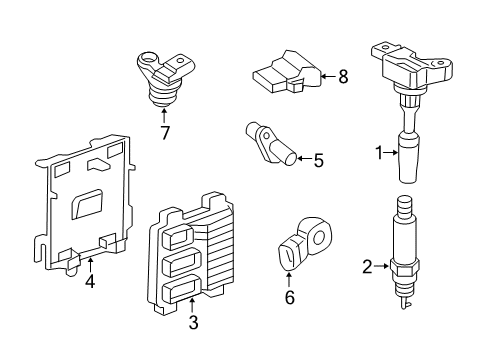 7
8
5
1
4
3
6
2