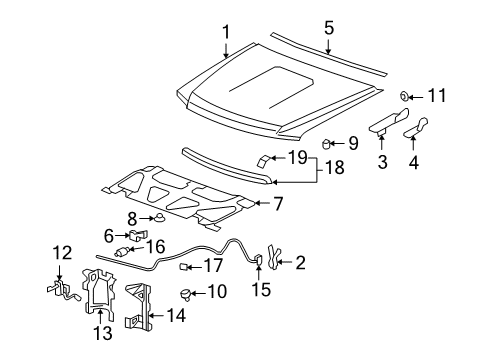 1
5
11
9
3
4
19
18
7
8
6
16
12
17
2
15
10
14
13