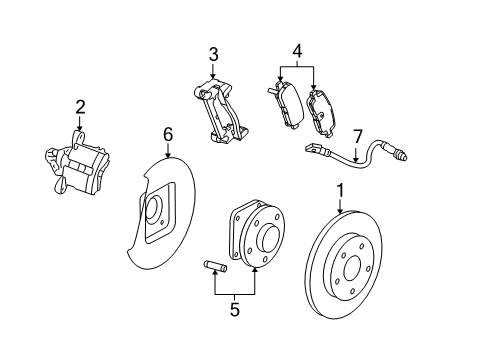 3
4
2
6
7
1
5