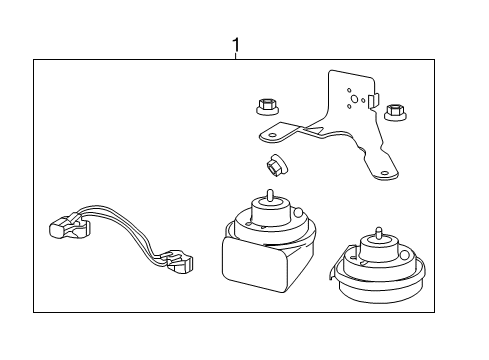 1