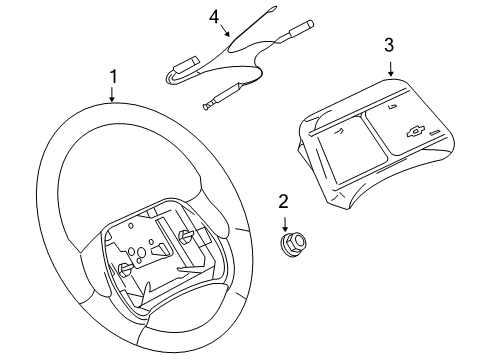 4
3
1
2