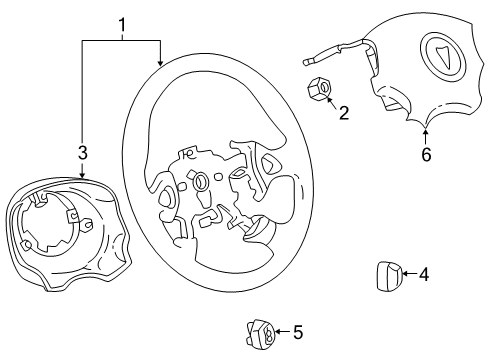 1
2
3
6
4
5