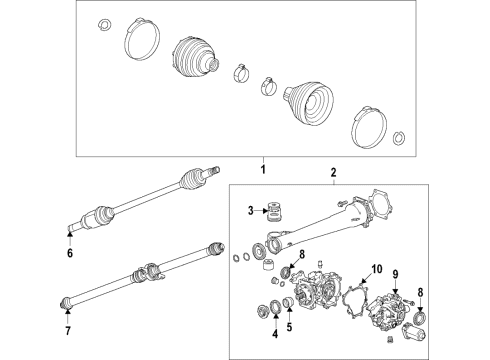 1
2
3
6
8
10
9
8
7
4
5