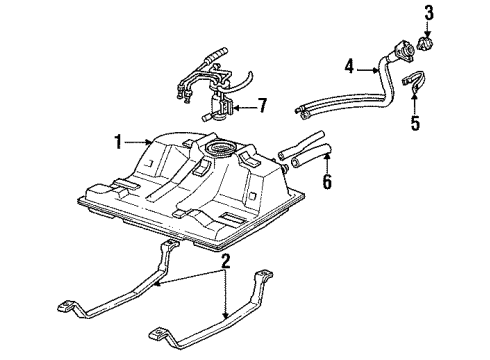 3
4
7
5
1
6
2