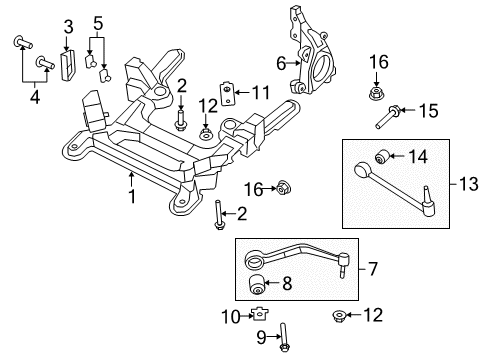 3
5
4
6
16
2
11
12
15
14
13
1
16
2
7
8
10
12
9