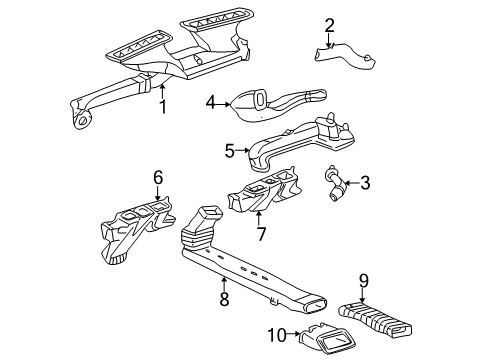 2
1
4
5
6
3
7
8
9
10