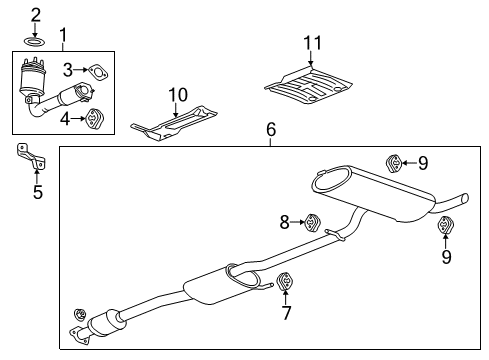 2
1
3
4
5
10
11
6
9
8
9
7