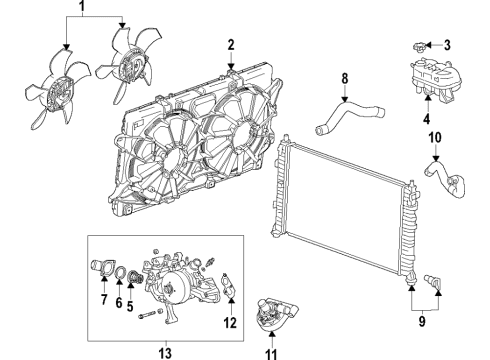 1
2
3
8
4
10
7
6
5
12
9
13
11