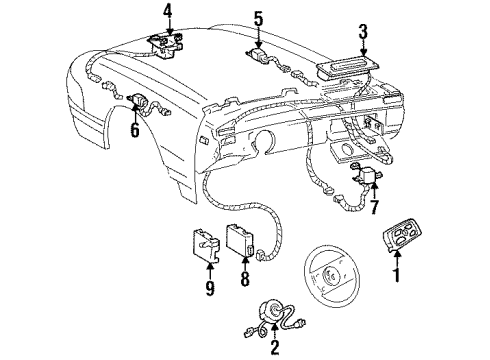 4
5
3
6
7
9
8
1
2