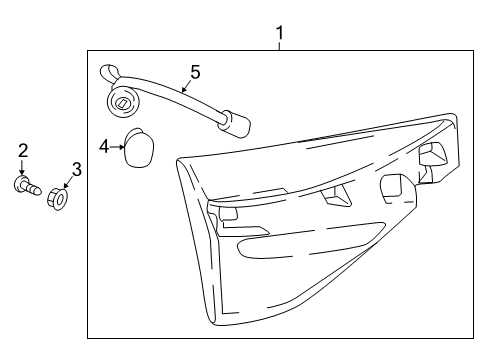 1
5
4
2
3