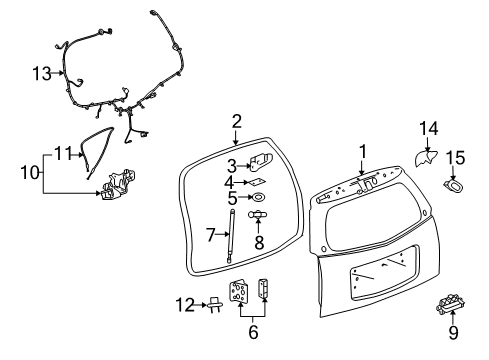 13
2
14
1
15
11
10
3
4
5
7
8
12
6
9